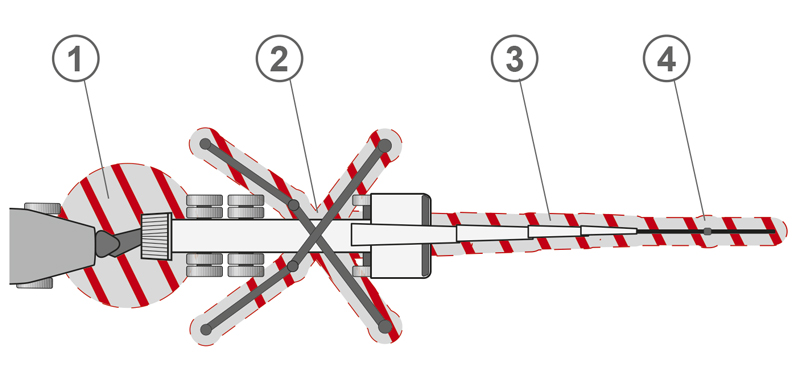 1
2
3
4